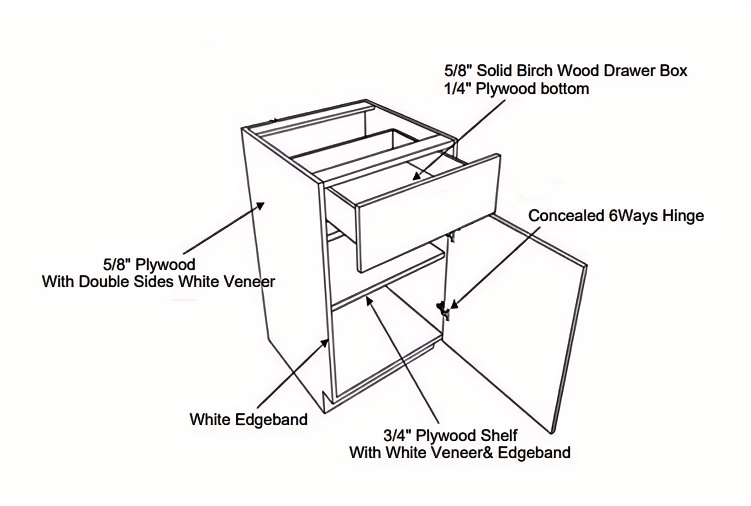 5/8" Solid Birch Wood Drawer Box
1/4" Plywood bottom

Concealed 6Ways Hinge

5/8" Plywood
With Double Sides White Veneer

White Edgeband

3/4" Plywood Shelf
With White Veneer& Edgeband